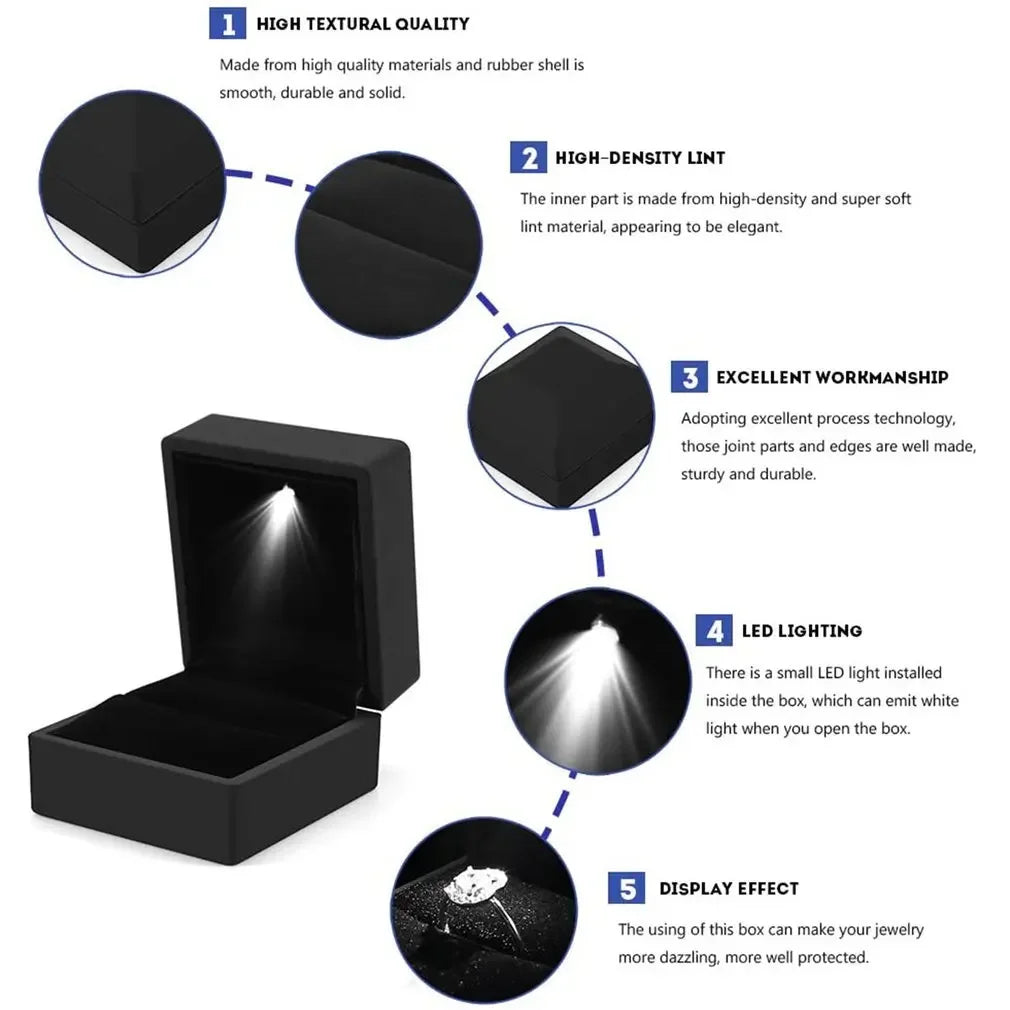 1 HIGH TEXTURAL QUALITY

Made from high quality materials and rubber shell is smooth, durable and solid.

2 HIGH-DENSITY LINT

The inner part is made from high-density and super soft lint material, appearing to be elegant.

3 EXCELLENT WORKMANSHIP

Adopting excellent process technology, those joint parts and edges are well made, sturdy and durable.

4 LED LIGHTING

There is a small LED light installed inside the box, which can emit white light when you open the box.

5 DISPLAY EFFECT

The using of this box can make your jewelry more dazzling, more well protected.